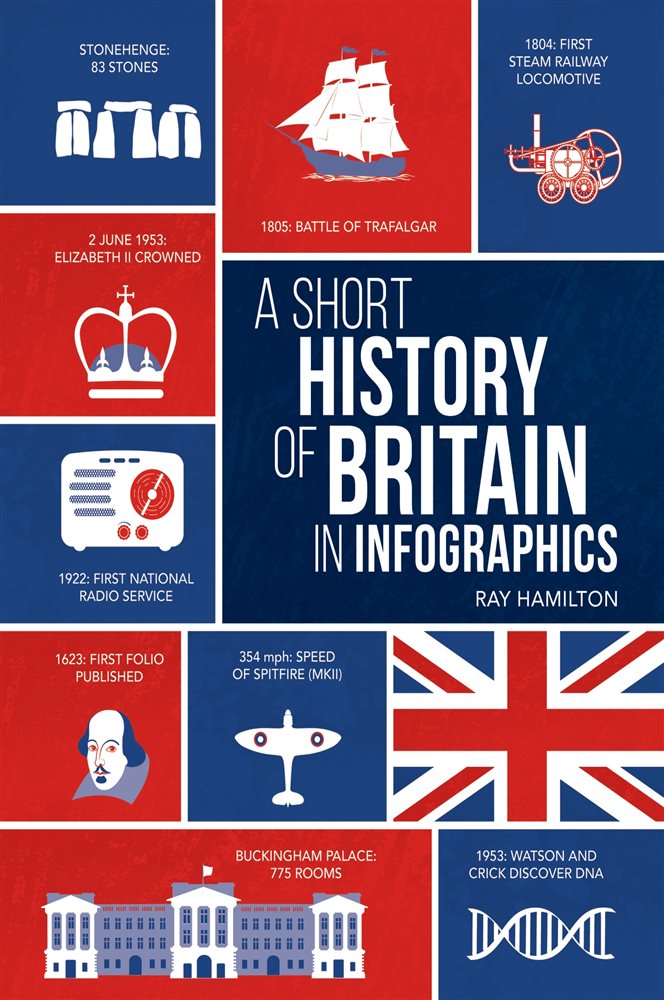 STONEHENGE: 83 STONES

1805: BATTLE OF TRAFALGAR

1804: FIRST STEAM RAILWAY LOCOMOTIVE

2 JUNE 1953: ELIZABETH II CROWNED

A SHORT HISTORY OF BRITAIN IN INFOGRAPHICS

RAY HAMILTON

1922: FIRST NATIONAL RADIO SERVICE

1623: FIRST FOLIO PUBLISHED

354 mph: SPEED OF SPITFIRE (MKII)

BUCKINGHAM PALACE: 775 ROOMS

1953: WATSON AND CRICK DISCOVER DNA